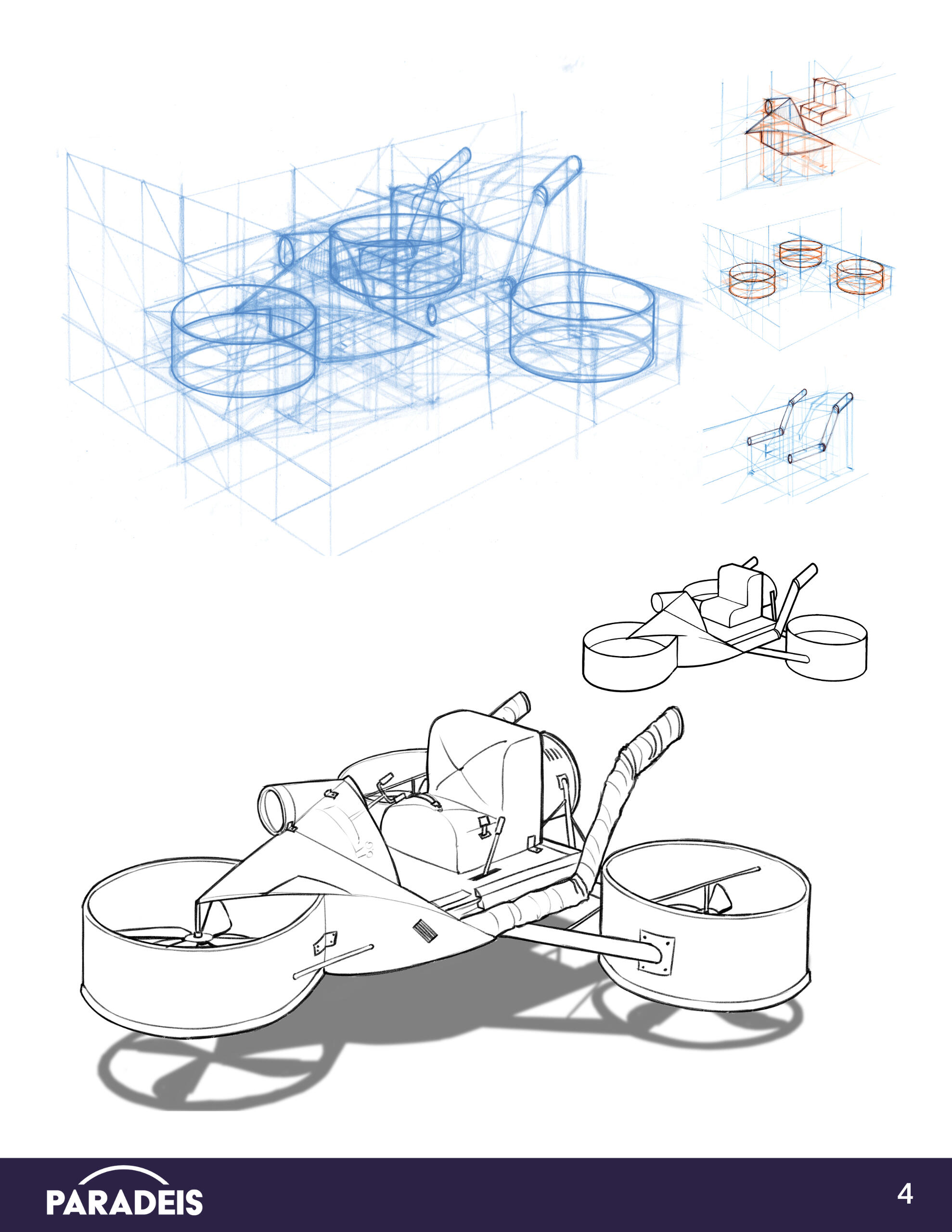 PARADEIS

4